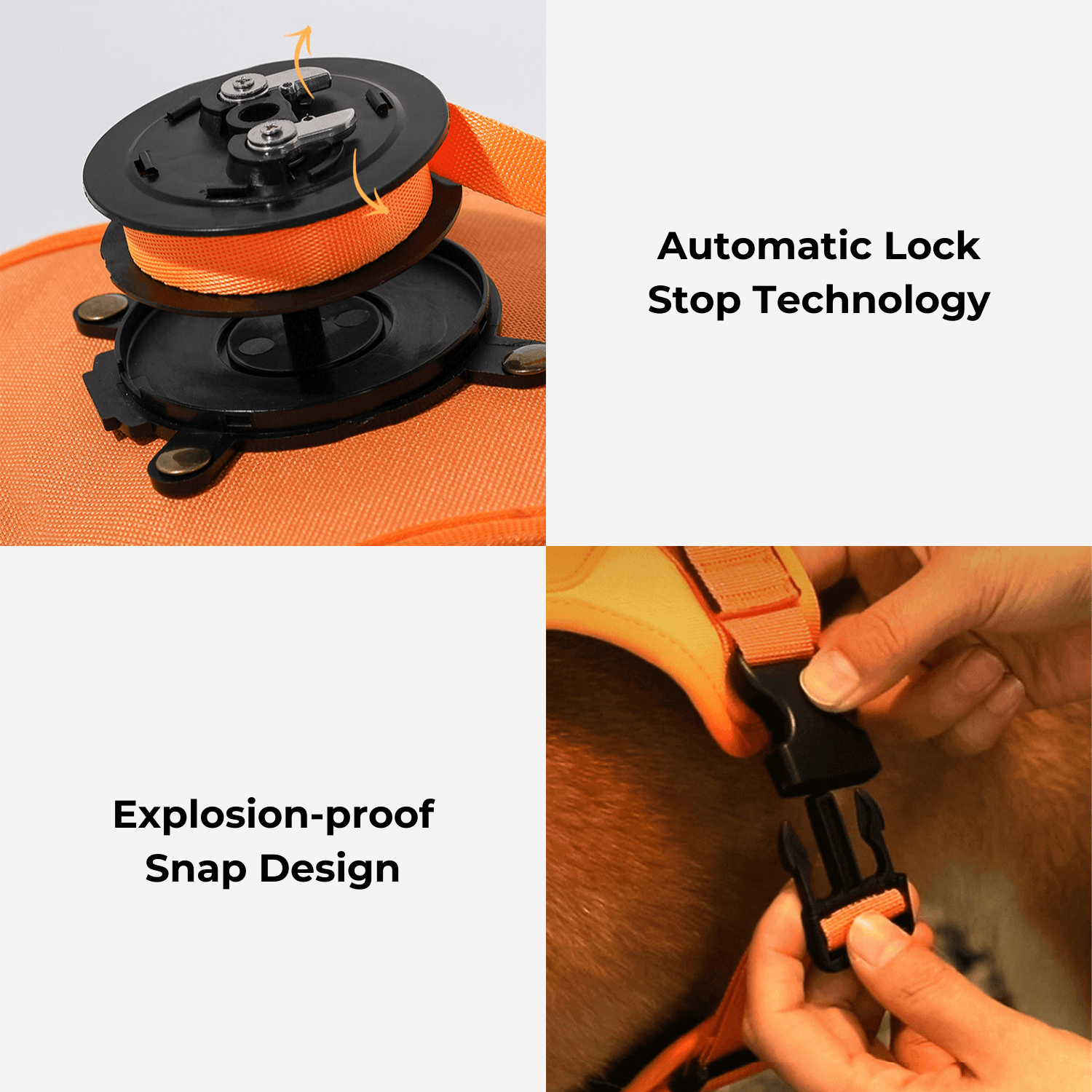 Automatic Lock Stop Technology

Explosion-proof Snap Design