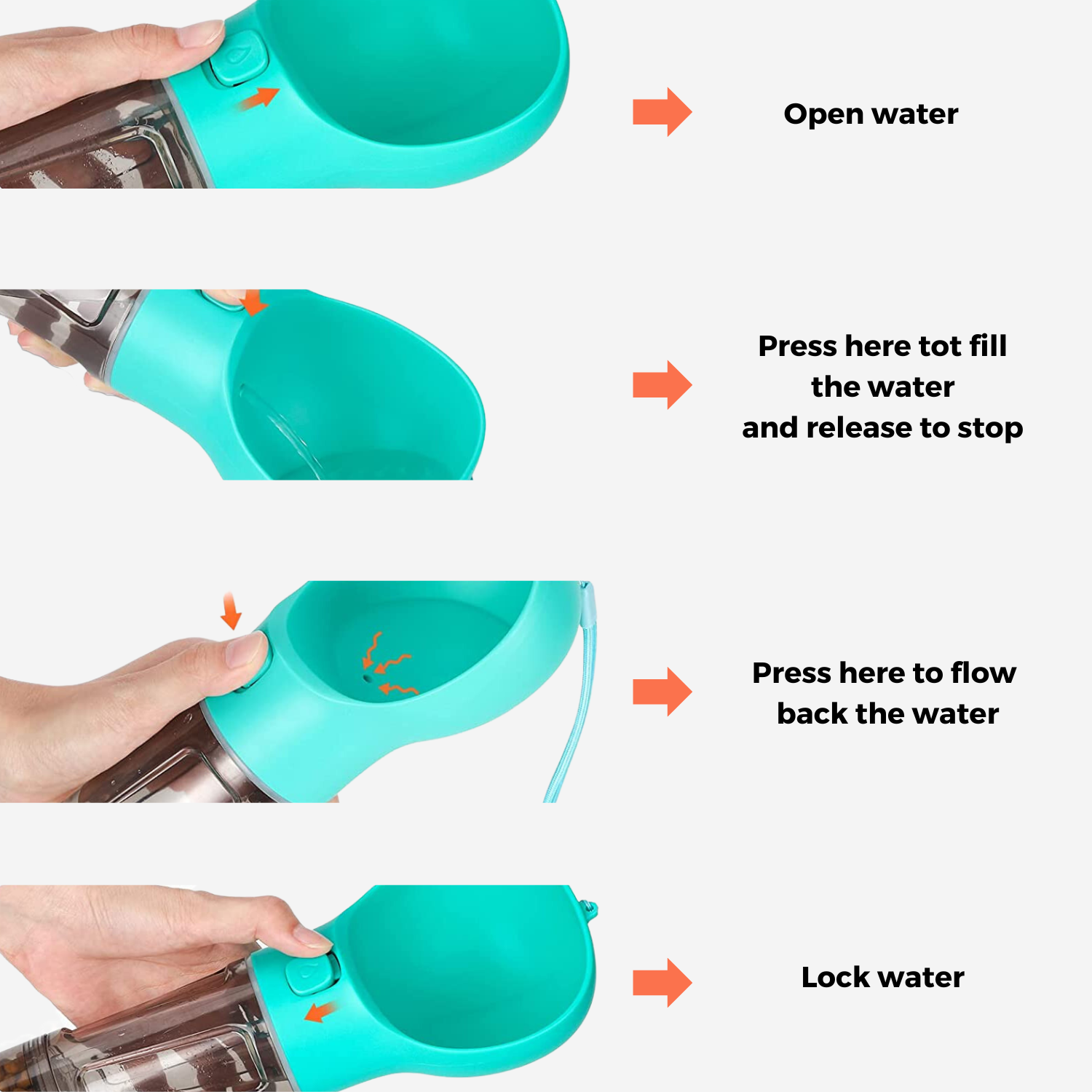 Open water

Press here tot fill the water and release to stop

Press here to flow back the water

Lock water